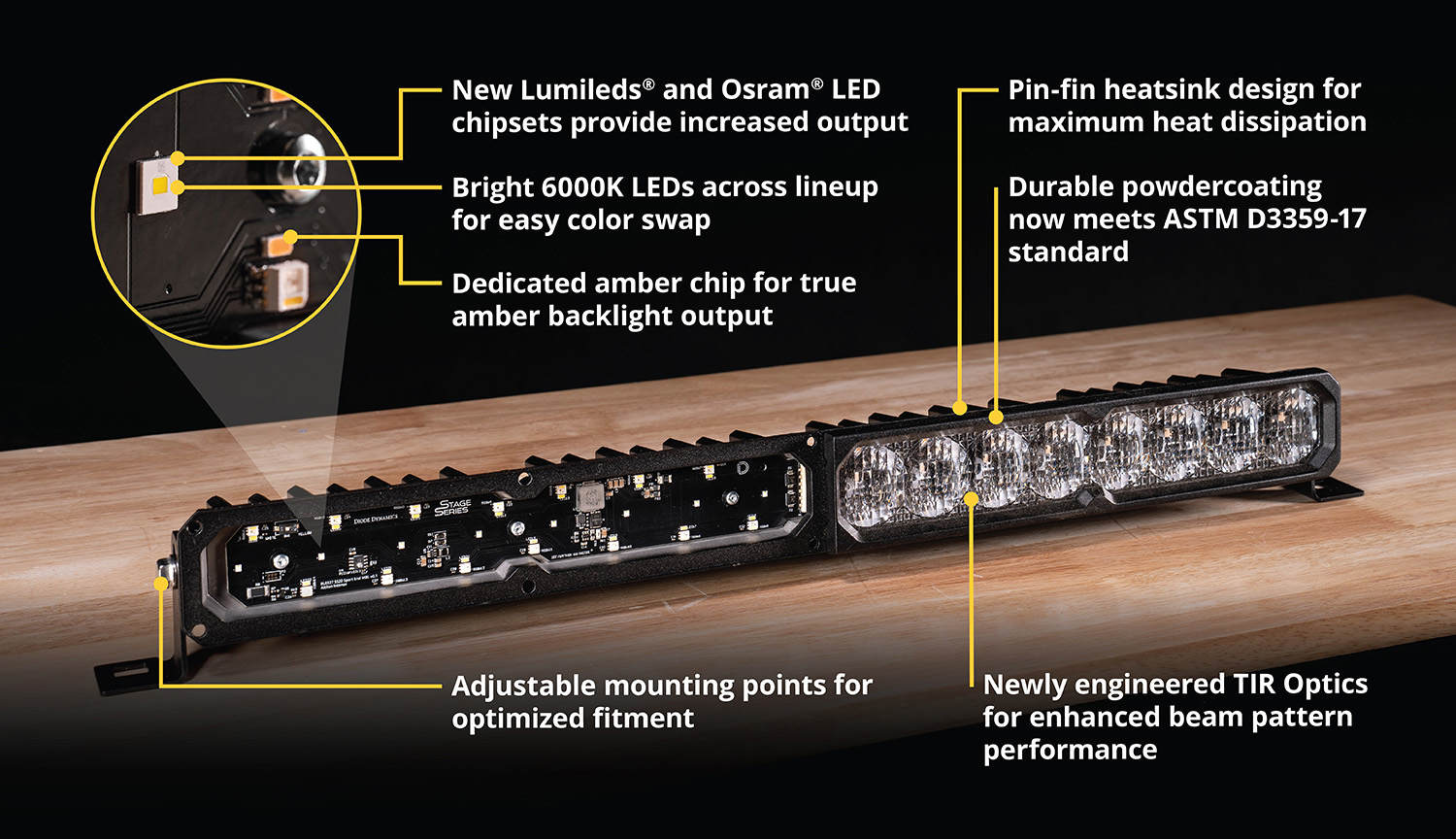 New Lumileds® and Osram® LED chipsets provide increased output

Bright 6000K LEDs across lineup for easy color swap

Dedicated amber chip for true amber backlight output

Pin-fin heatsink design for maximum heat dissipation

Durable powdercoating now meets ASTM D3359-17 standard

DIODE DYNAMICS

STAGE SERIES

Adjustable mounting points for optimized fitment

Newly engineered TIR Optics for enhanced beam pattern performance